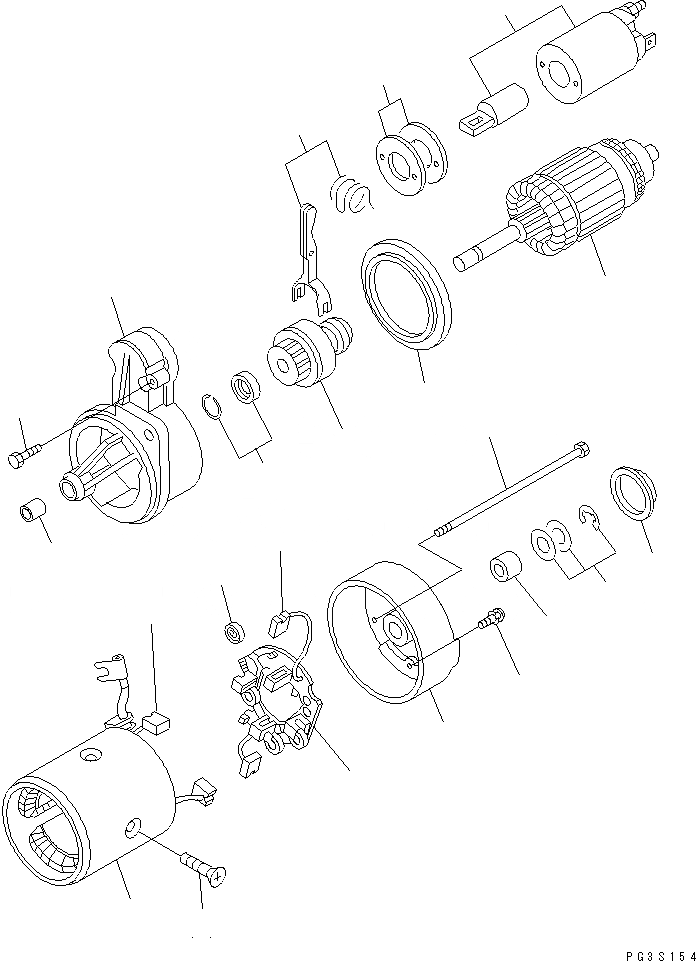 PG3S154