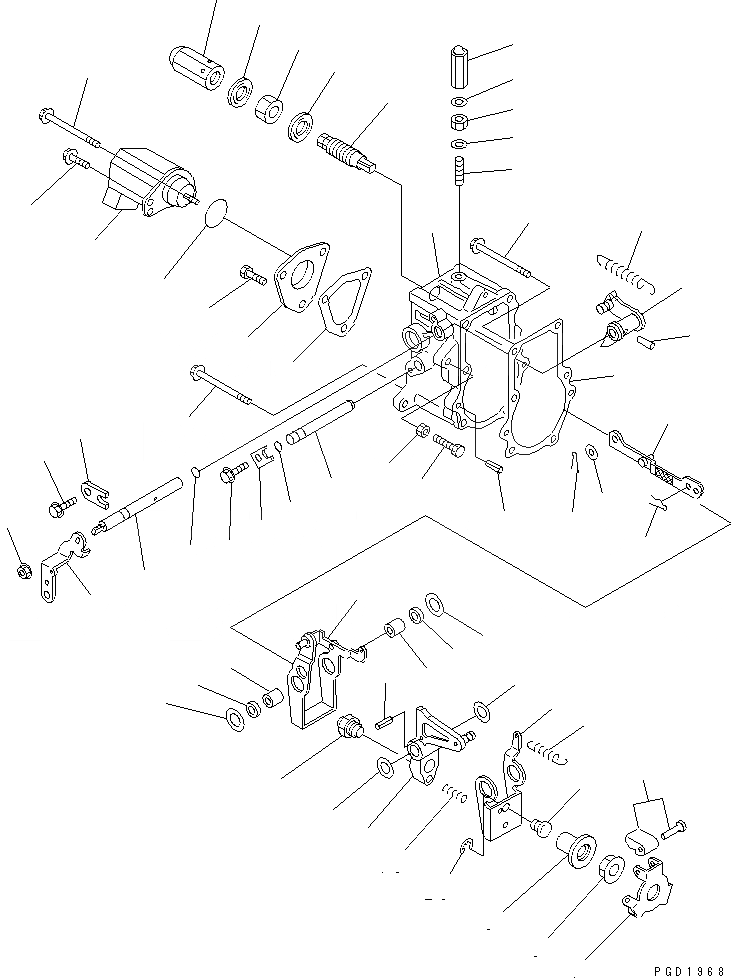 PGD1968