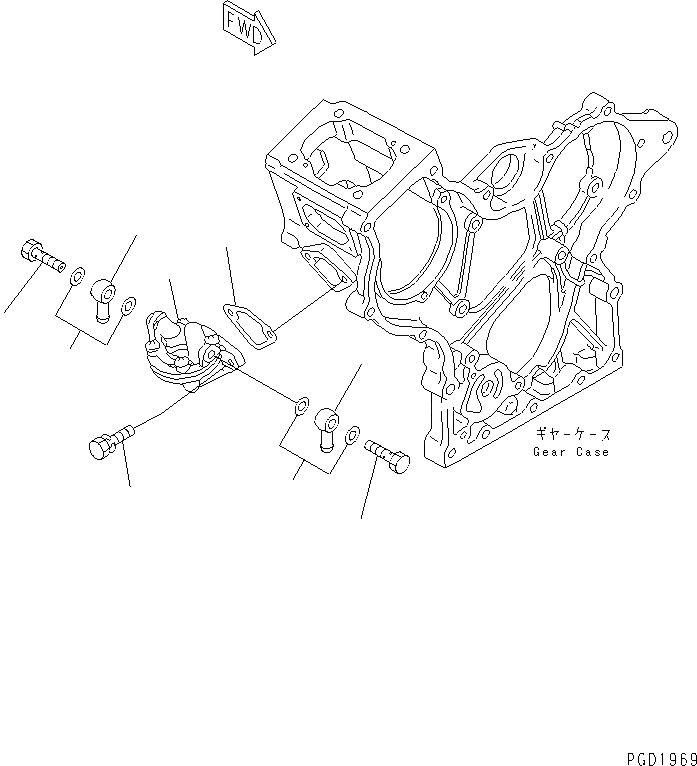 FWD

ギヤーケース
Gear Case

PGD1969