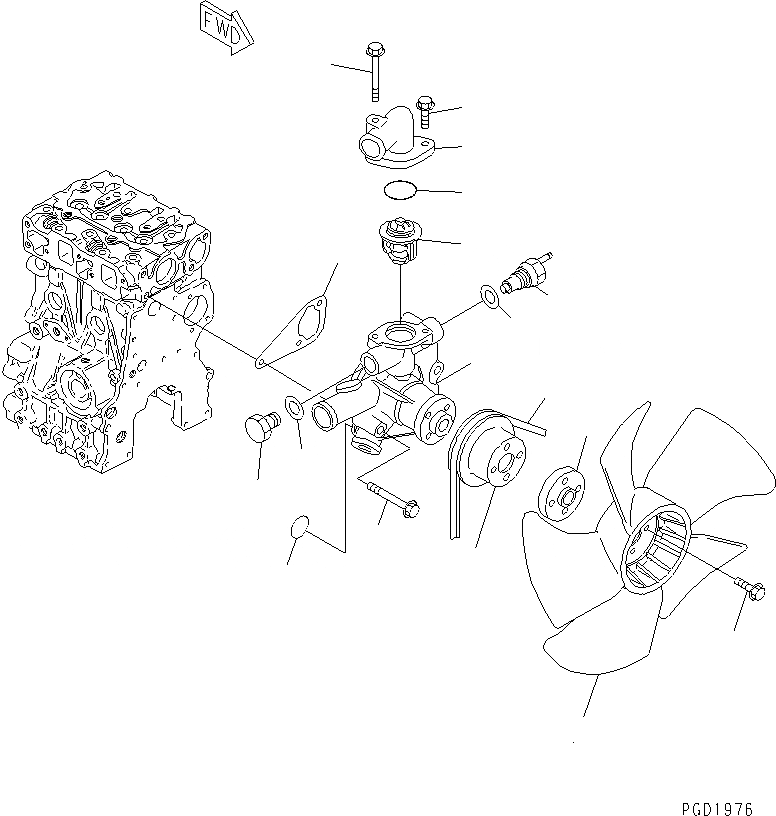 FWD

PGD1976