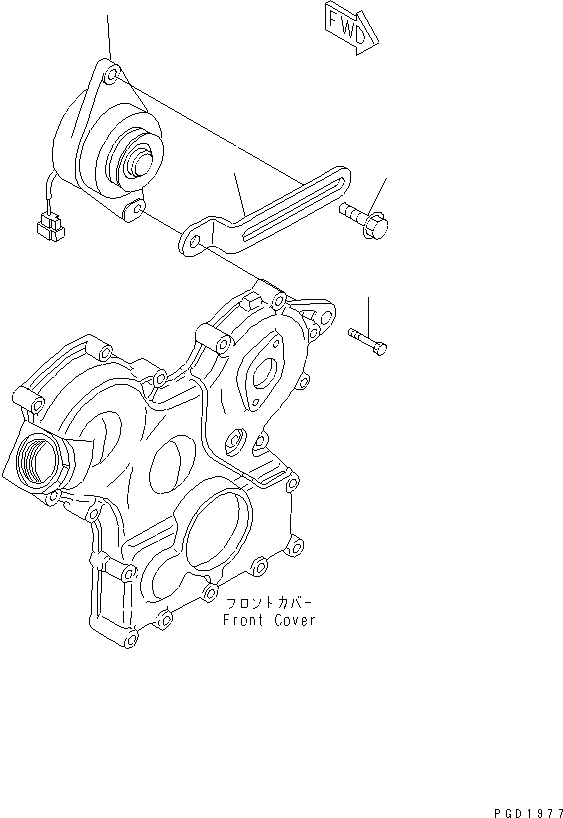 FWD

フロントカバー
Front Cover

PGD1977