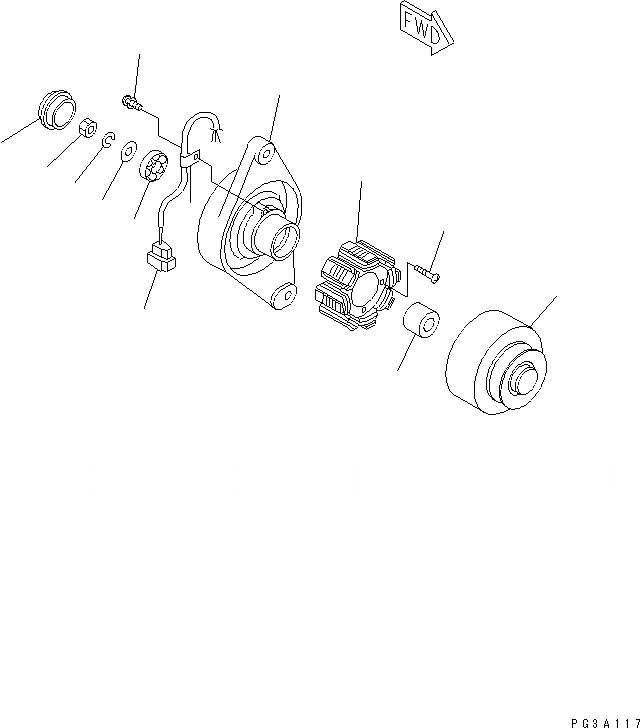 FWD

PG3A117