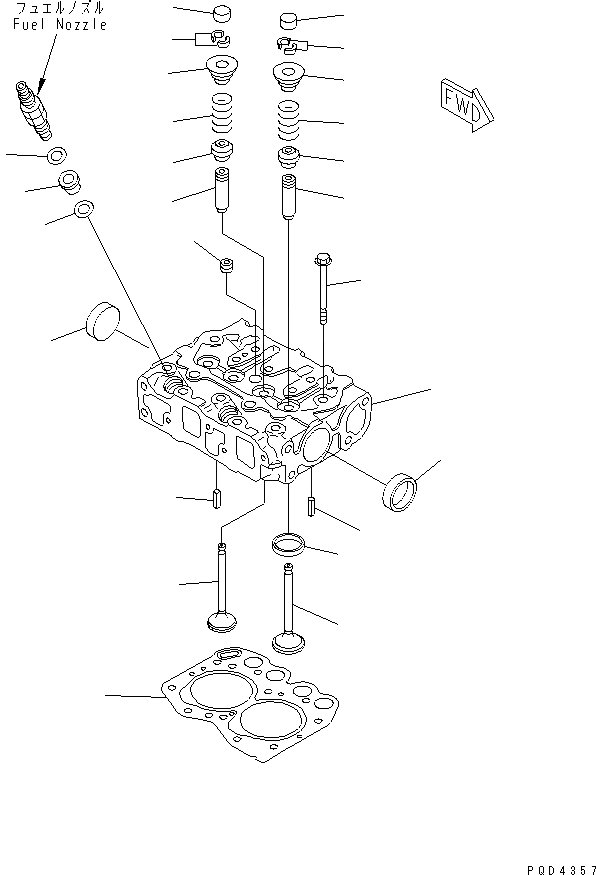 フュエルノズル
Fuel Nozzle

FWD

PQD4357