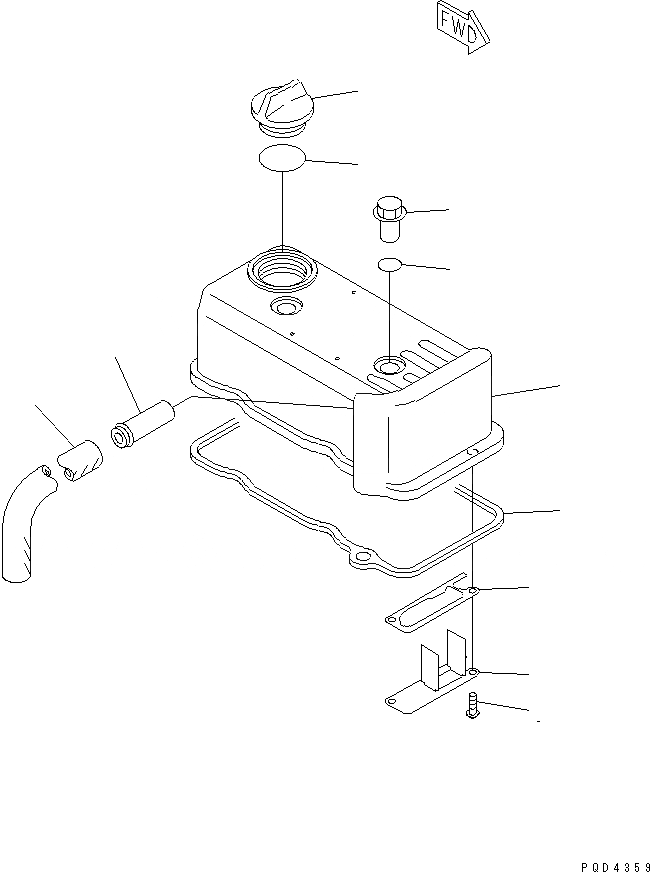 FWD

PQD4359