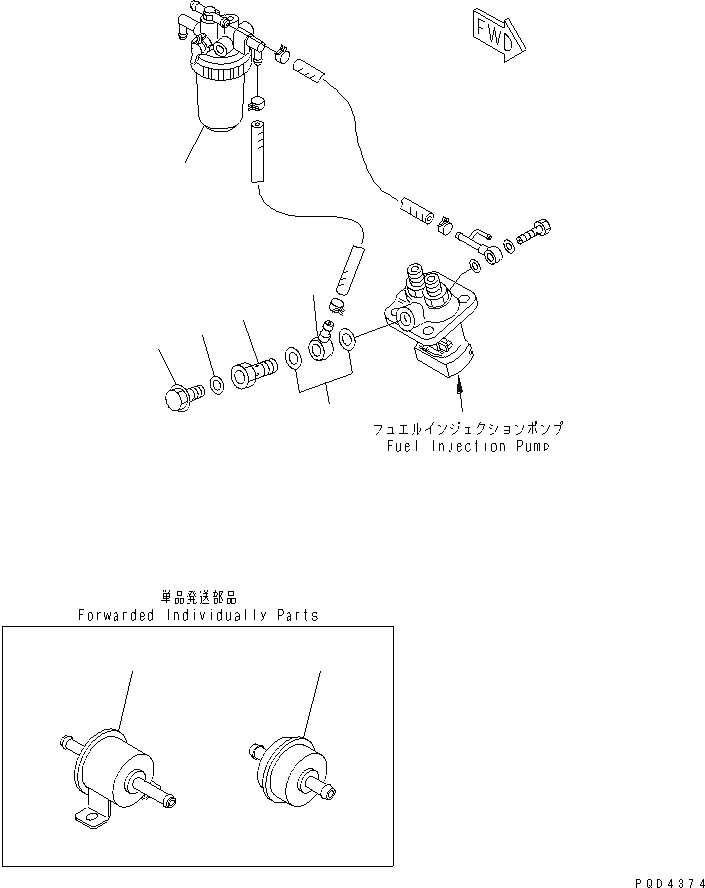 FWD

フュエルインジェクションポンプ
Fuel Injection Pump

単品発送部品
Forwarded Individually Parts

PQD4374