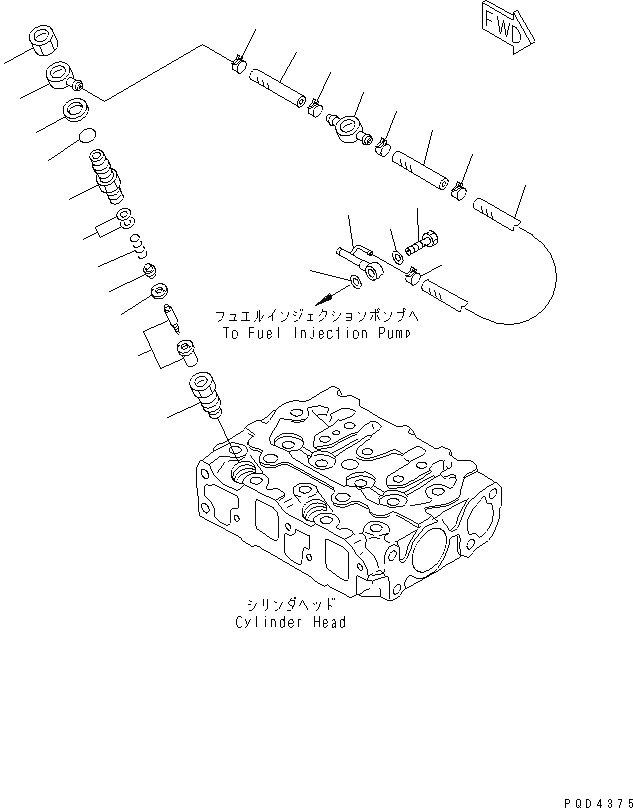 FWD

フュエルインジェクションポンプへ
To Fuel Injection Pump

シリンダヘッド
Cylinder Head

PQD4375