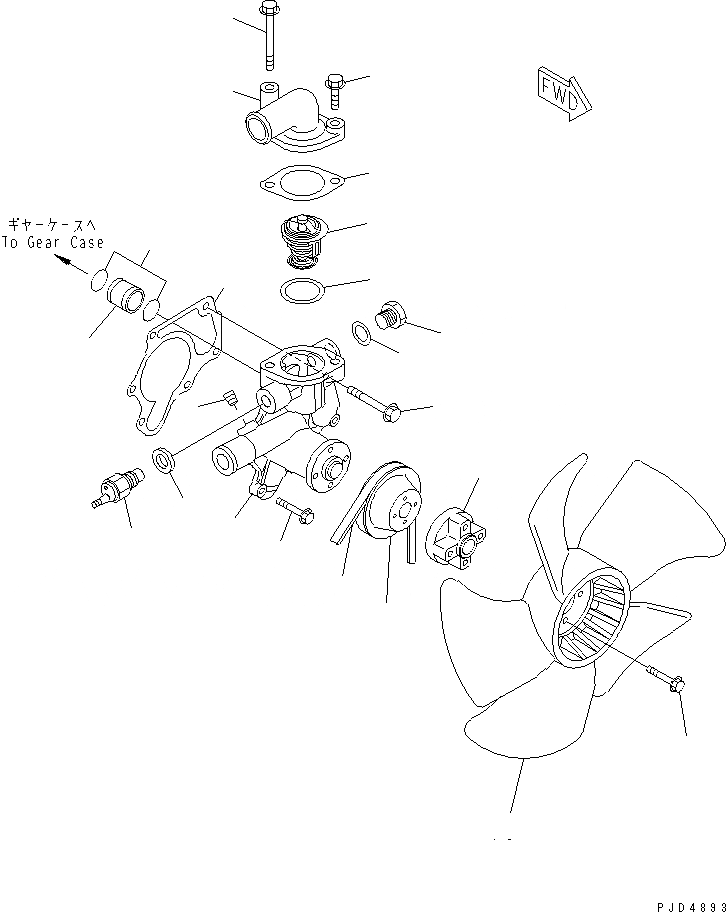 FWD

ギヤーケースへ
To Gear Case

PJD4893