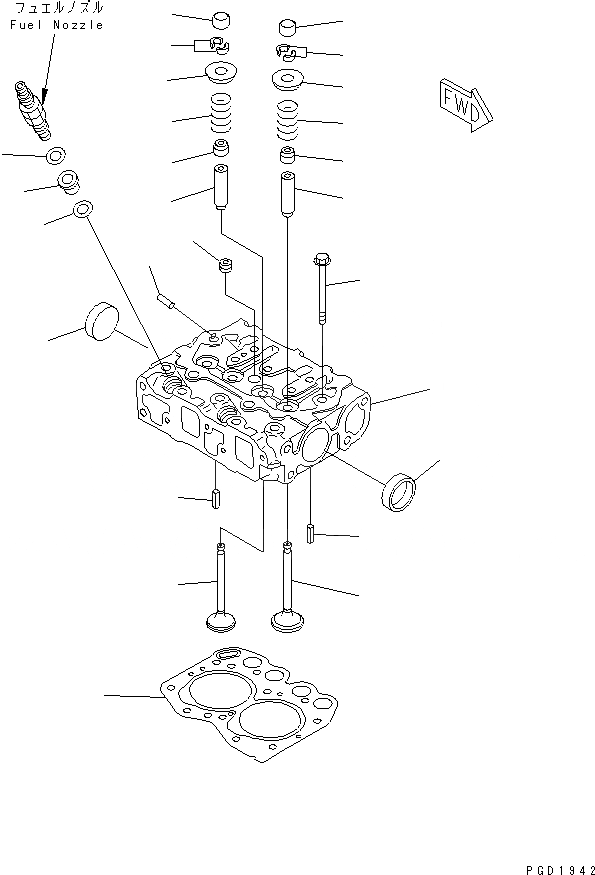 フュエルノズル
Fuel Nozzle

FWD

PGD1942