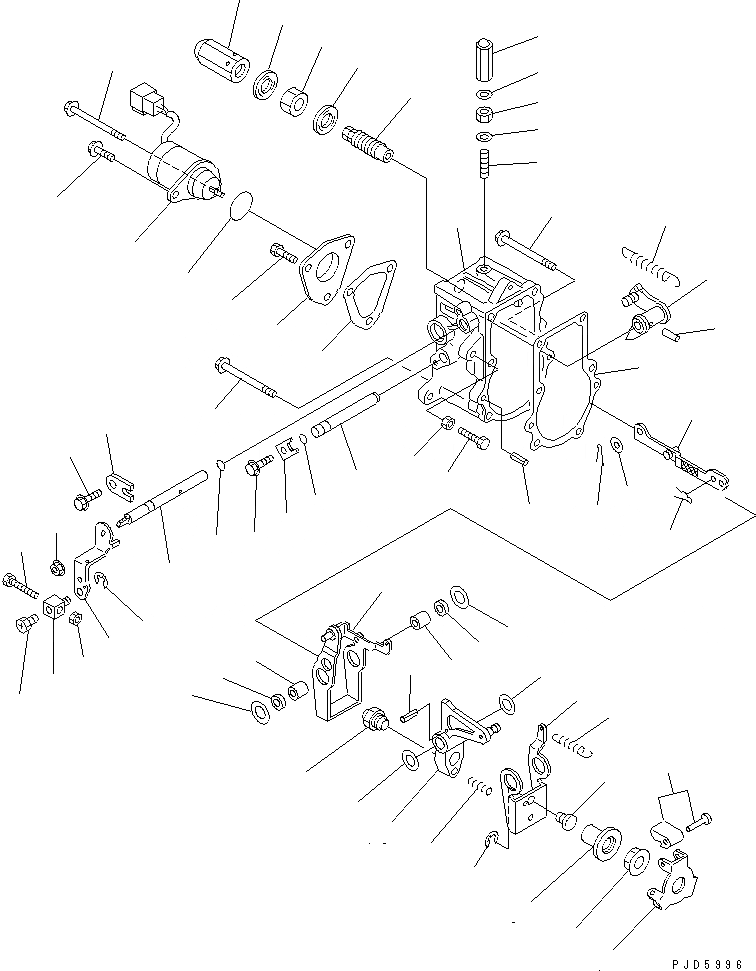 PJD5996