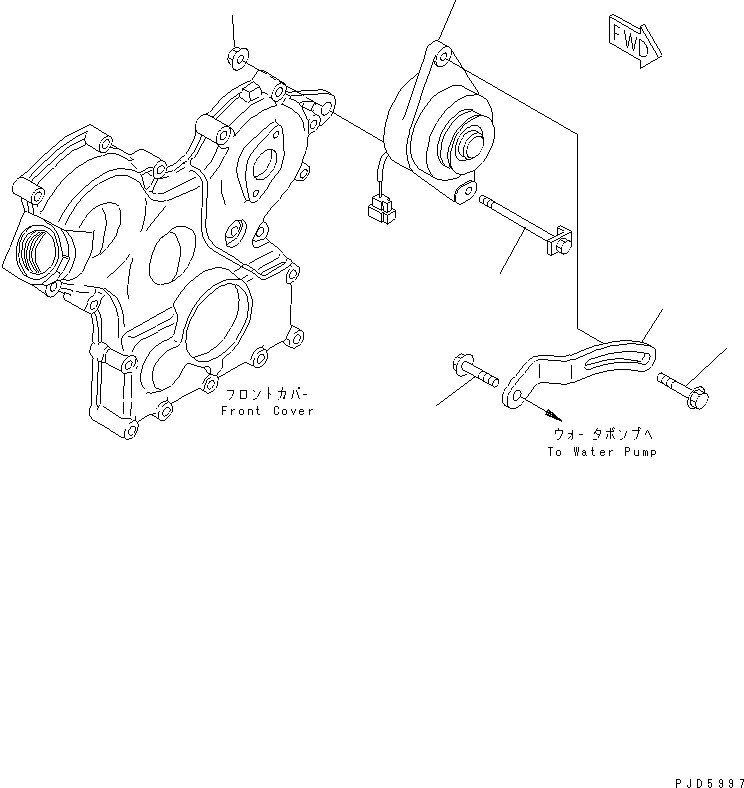 FWD

フロントカバー
Front Cover

ウォータポンプへ
To Water Pump

PJD5997