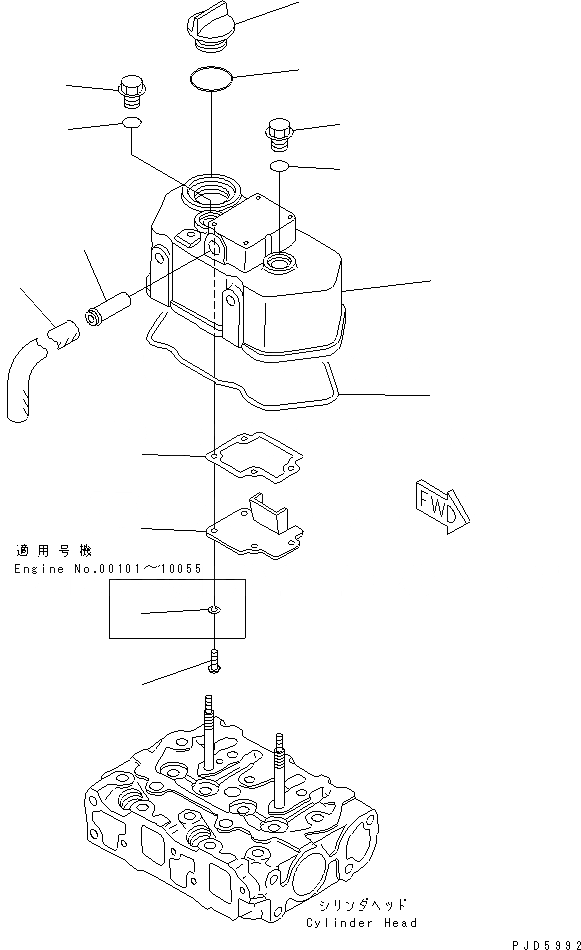 FWD

適用号機
Engine No.00101~10055

シリンダヘッド
Cylinder Head

PJD5992