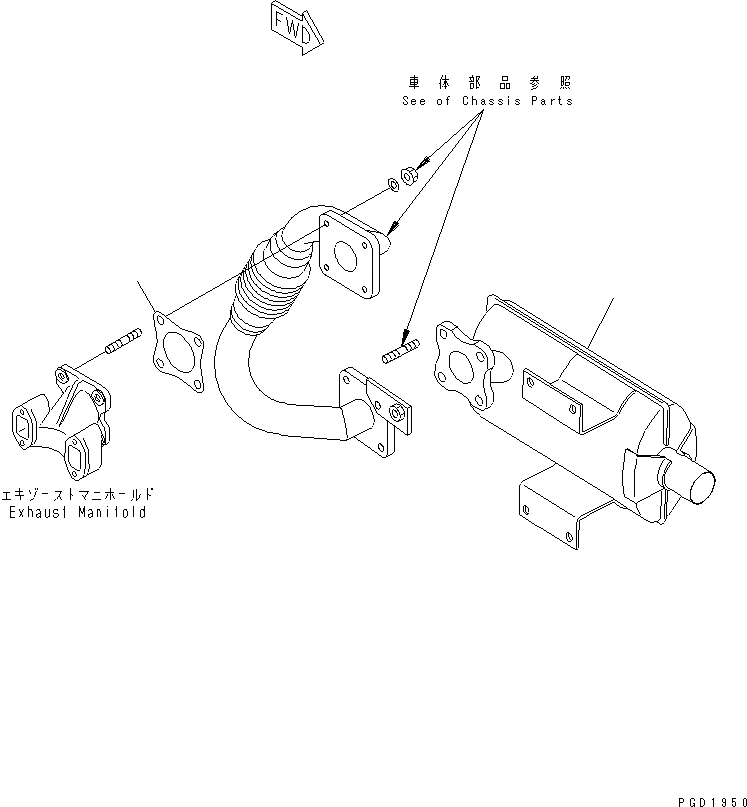 FWD

車体部品参照
See of Chassis Parts

エキゾーストマニホールド
Exhaust Manifold

PGD1950