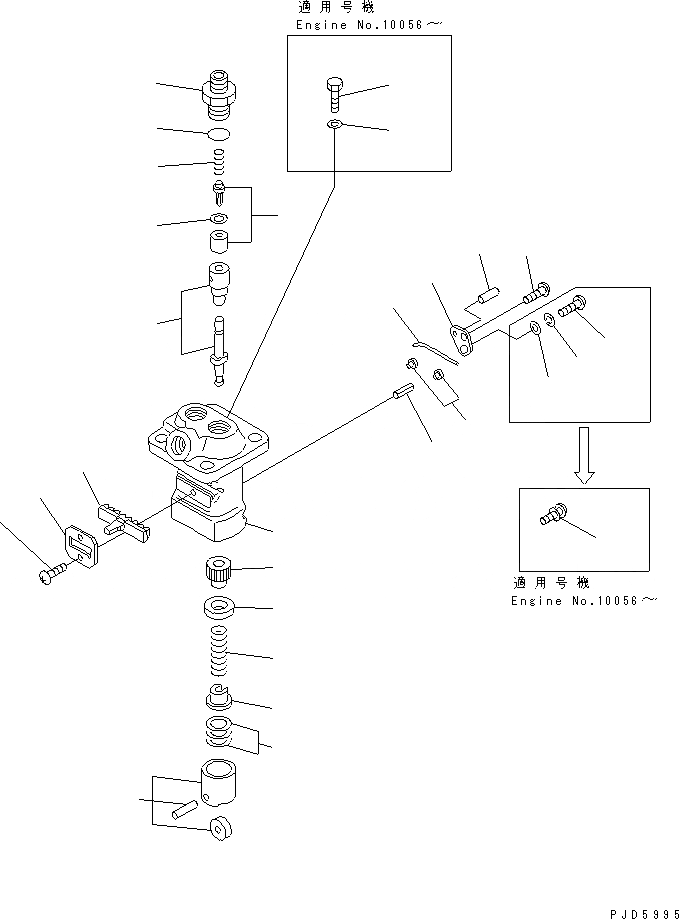 適用号機
Engine No.10056～

適用号機
Engine No.10056～

PJD5995