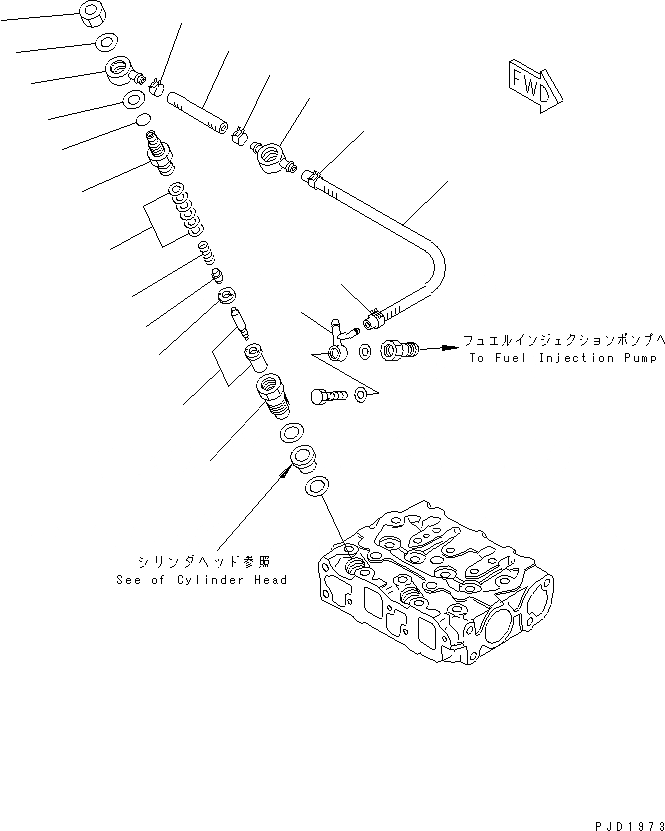 FWD

フュエルインジェクションポンプへ
To Fuel Injection Pump

シリンダヘッド参照
See of Cylinder Head

PJD1973