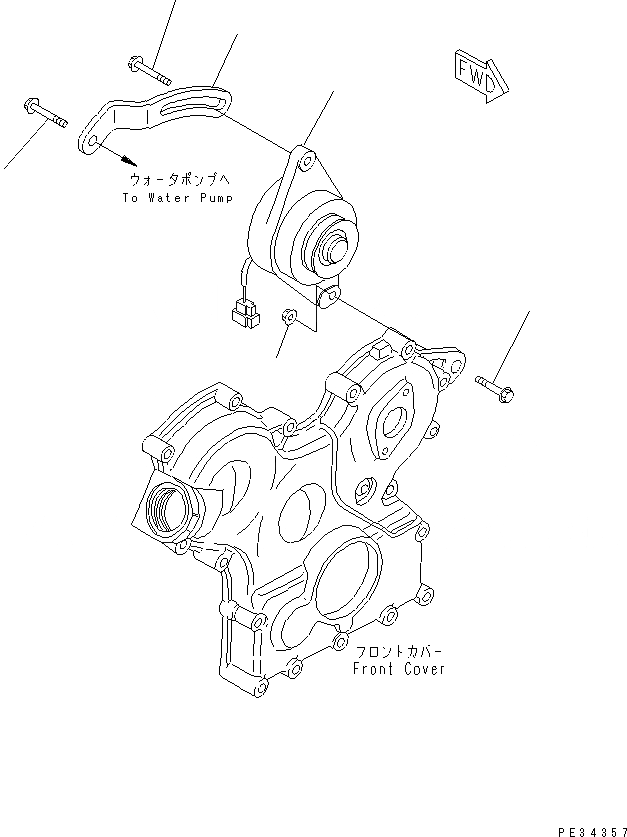 FWD

ウォータポンプへ
To Water Pump

フロントカバー
Front Cover

PE34357