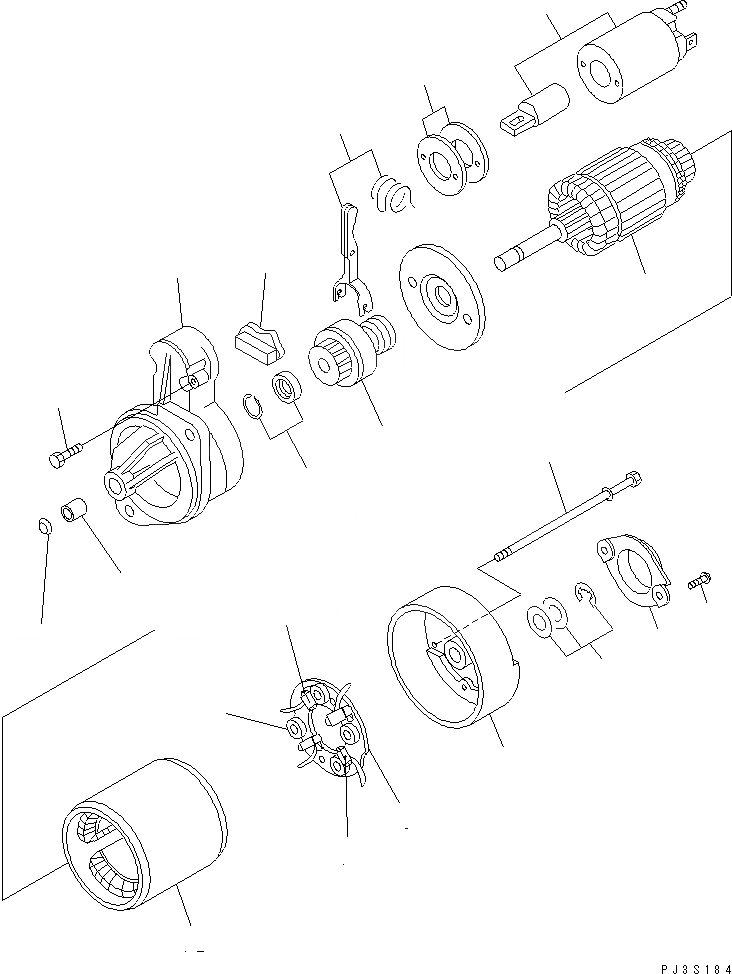 PJ3S184