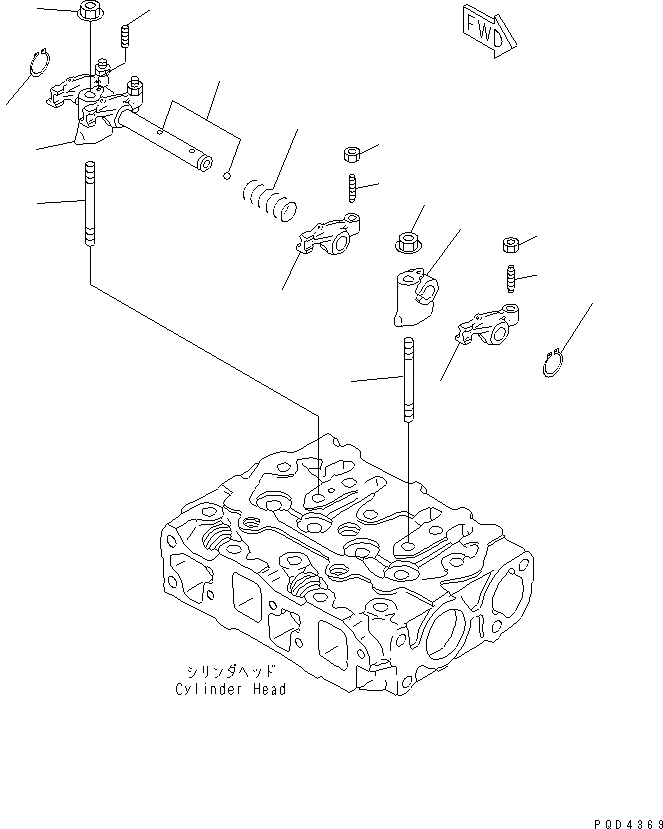 FWD

シリンダヘッド
Cylinder Head

PQD4369