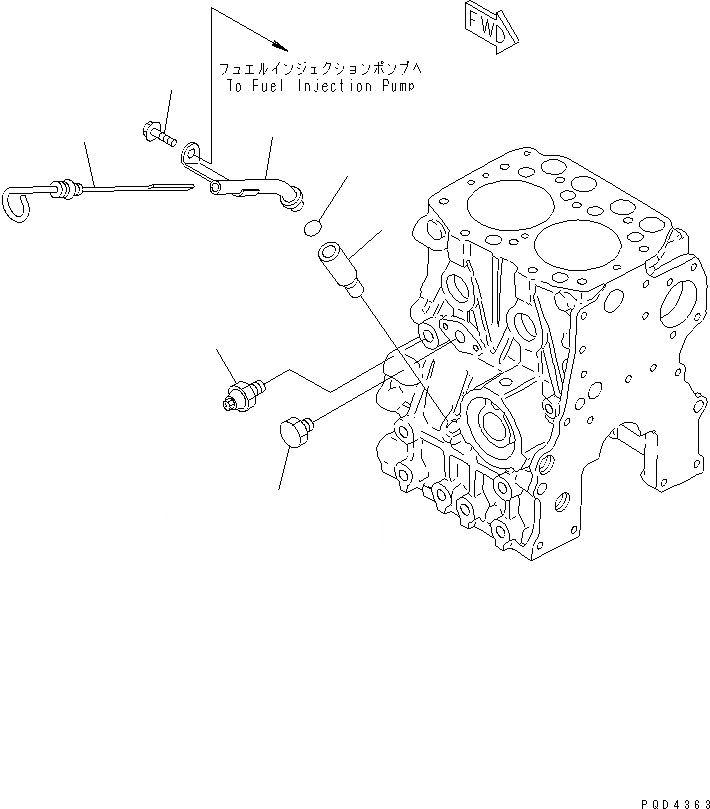 FWD

フュエルインジェクションポンプへ
To Fuel Injection Pump

PQD4363