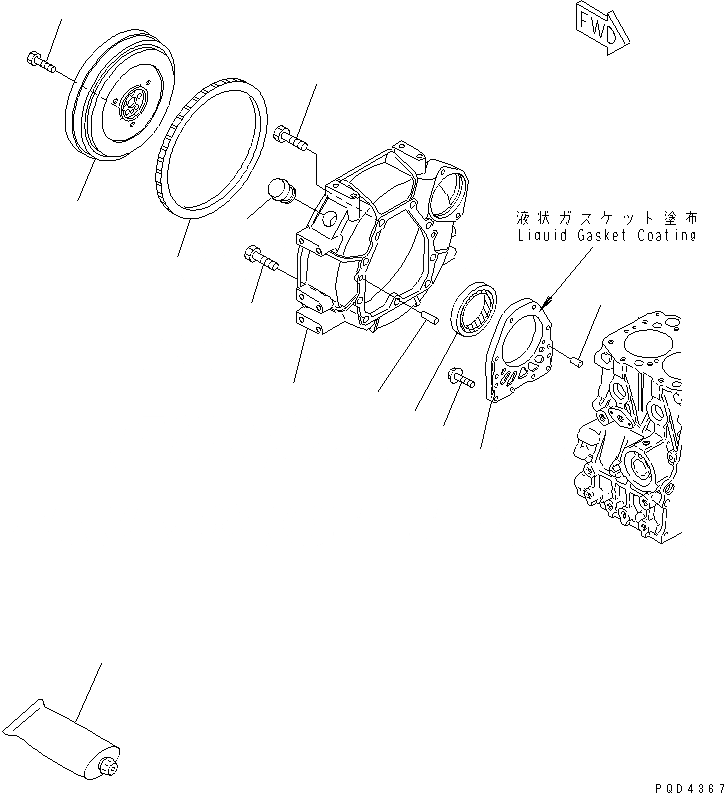 FWD

液状ガスケット塗布
Liquid Gasket Coating

PQD4367