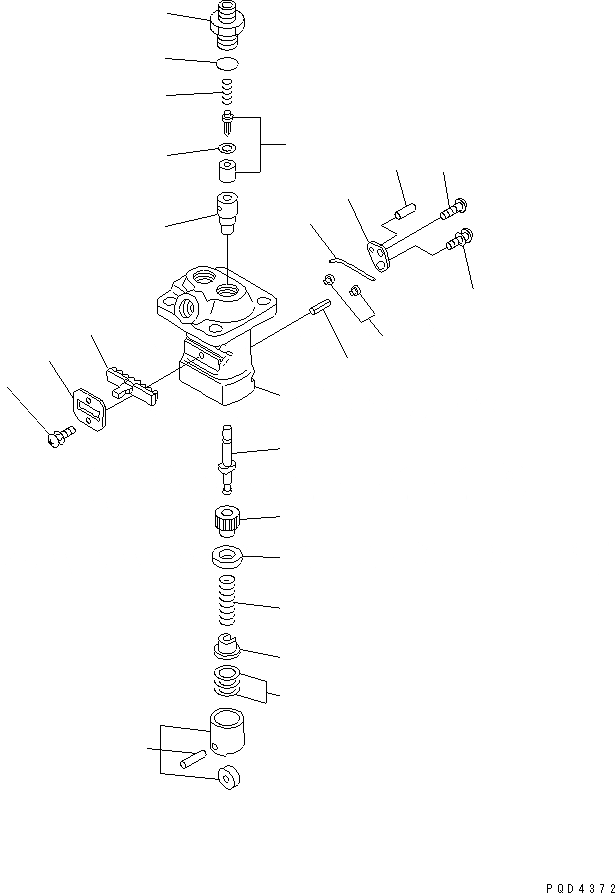 PQD4372