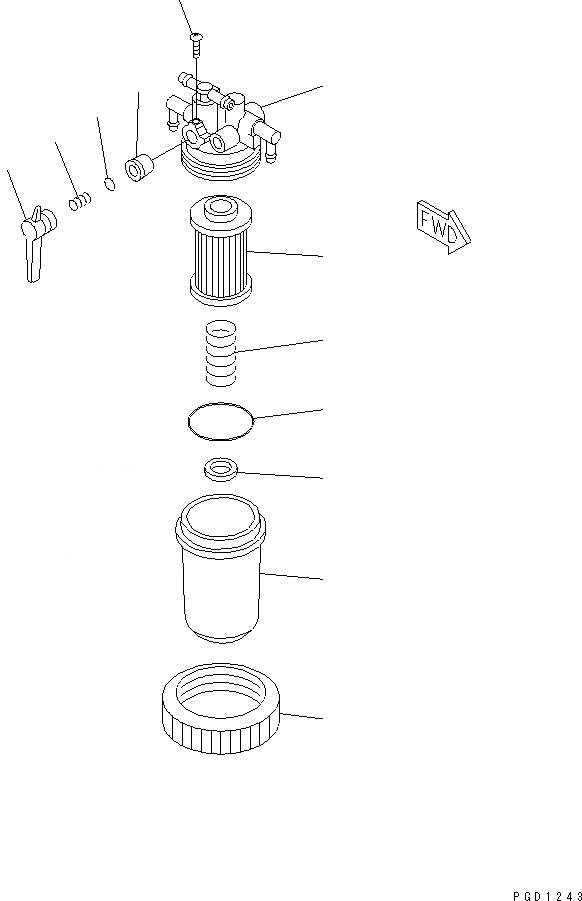 FWD

PGD1243