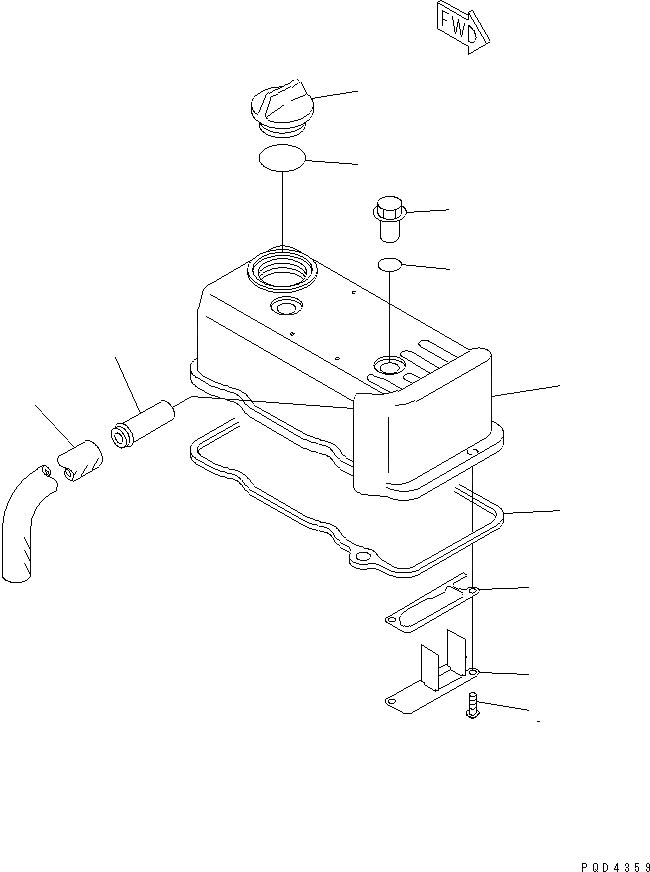 FWD

PQD4359