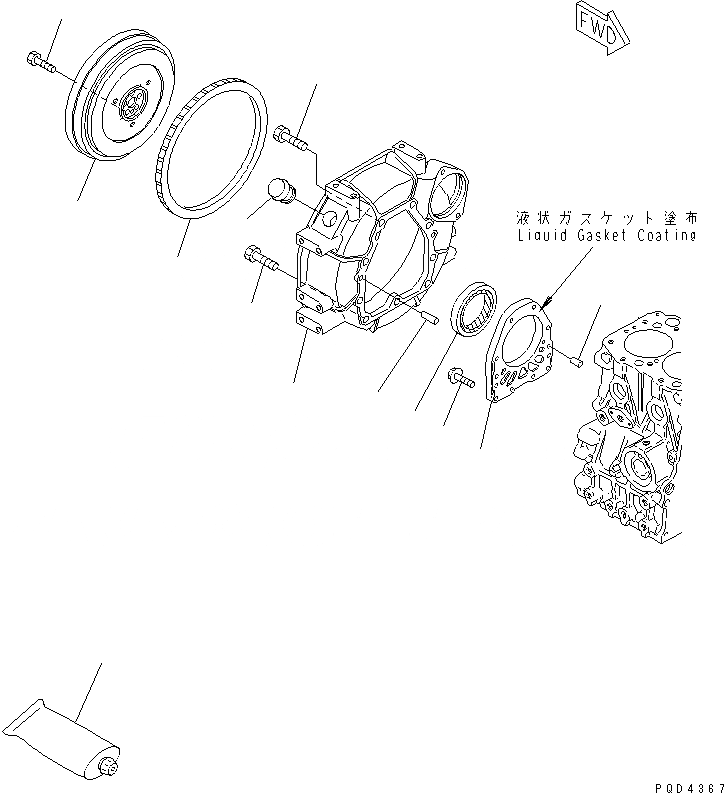 FWD

液状ガスケット塗布
Liquid Gasket Coating

PQD4367