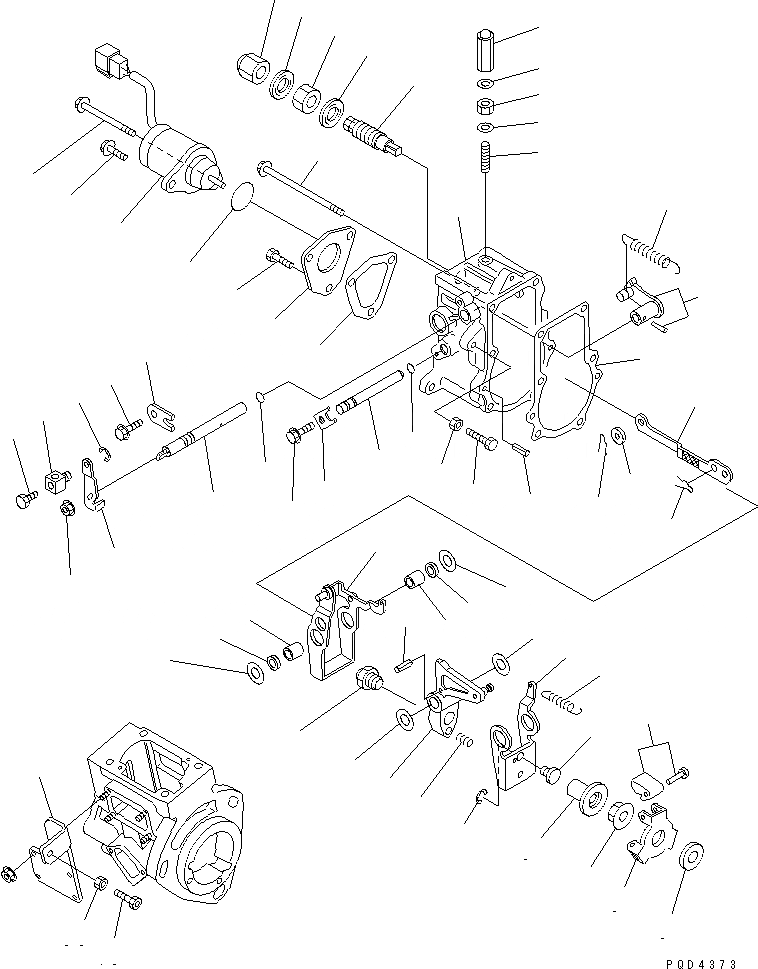 PQD4373