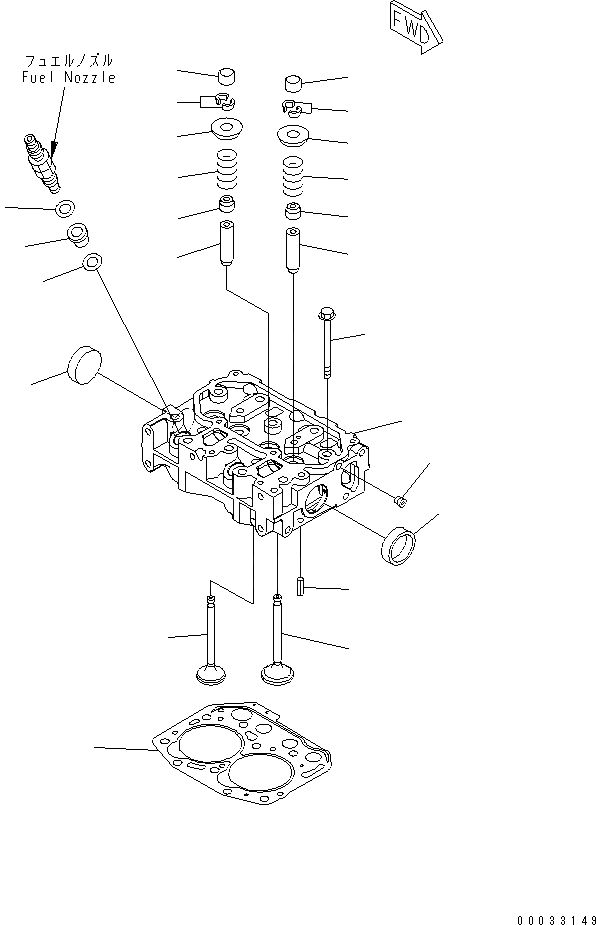 FWD

フュエルノズル
Fuel Nozzle

00033149