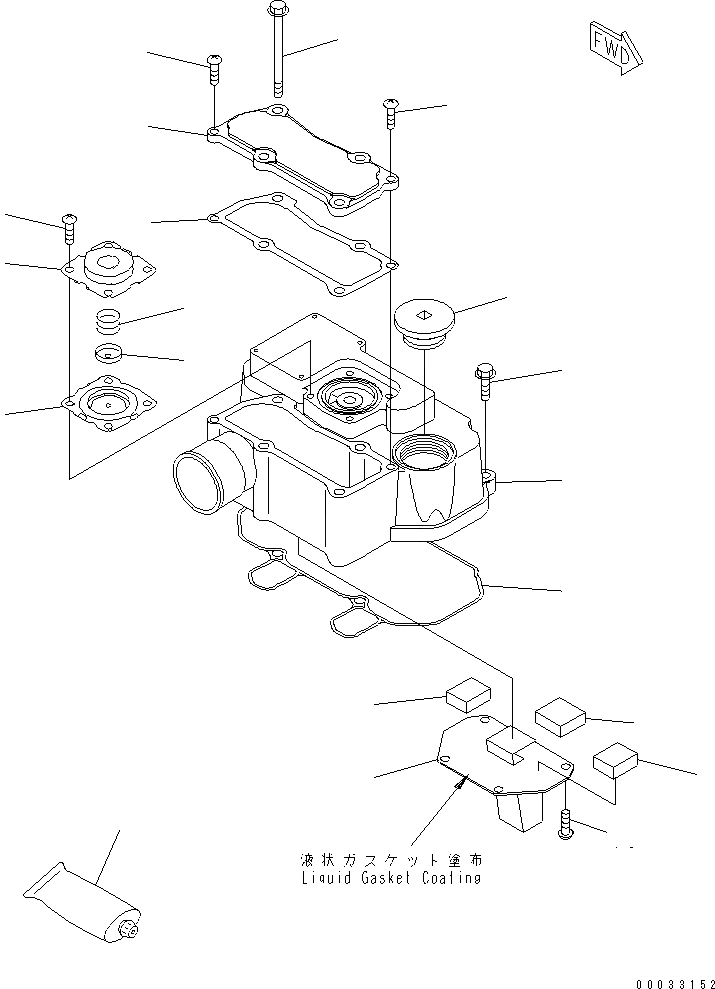 FWD

液状ガスケット塗布
Liquid Gasket Coaling

00033152