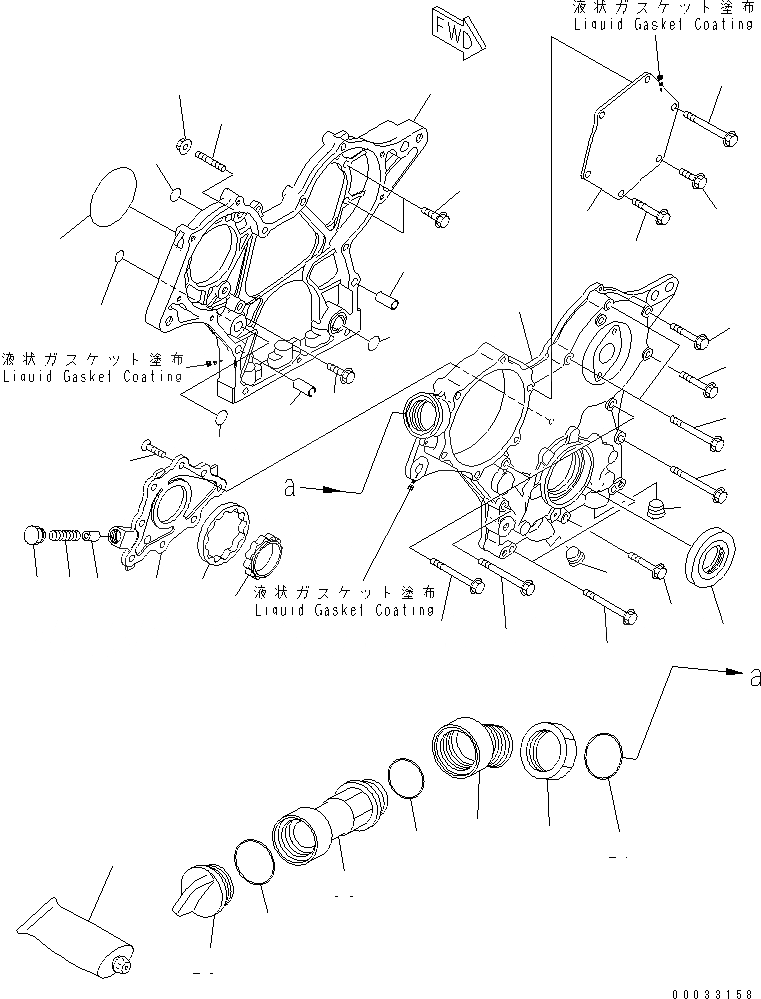 FWD

液状ガスケット塗布
Liquid Gasket Coating

液状ガスケット塗布
Liquid Gasket Coating

a

液状ガスケット塗布
Liquid Gasket Coating

a

00033158