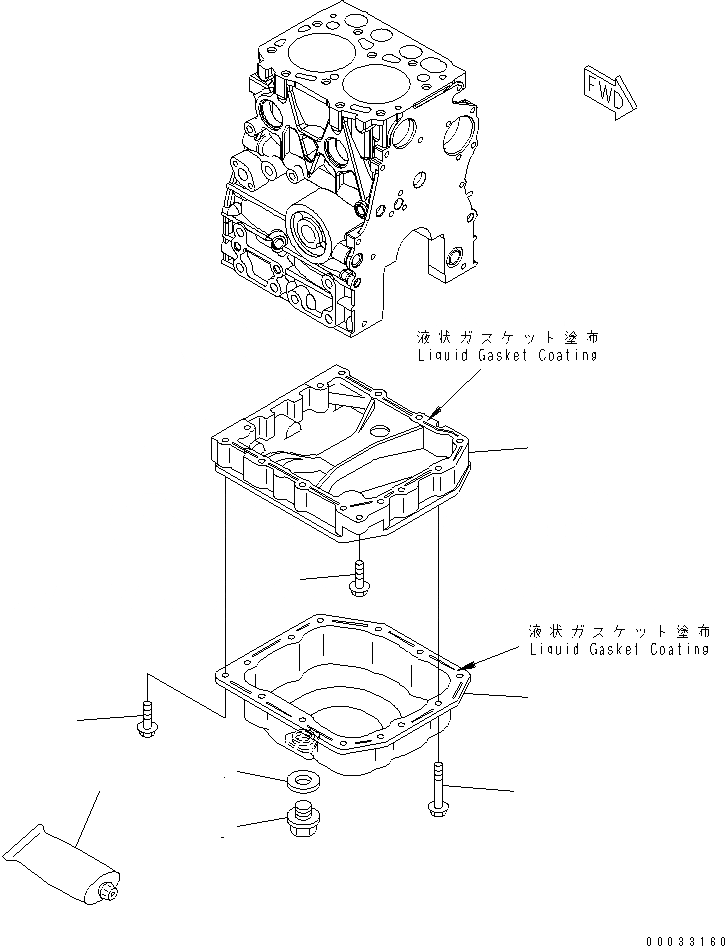 FWD

液状ガスケット塗布
Liquid Gasket Coating

液状ガスケット塗布
Liquid Gasket Coating

00033160