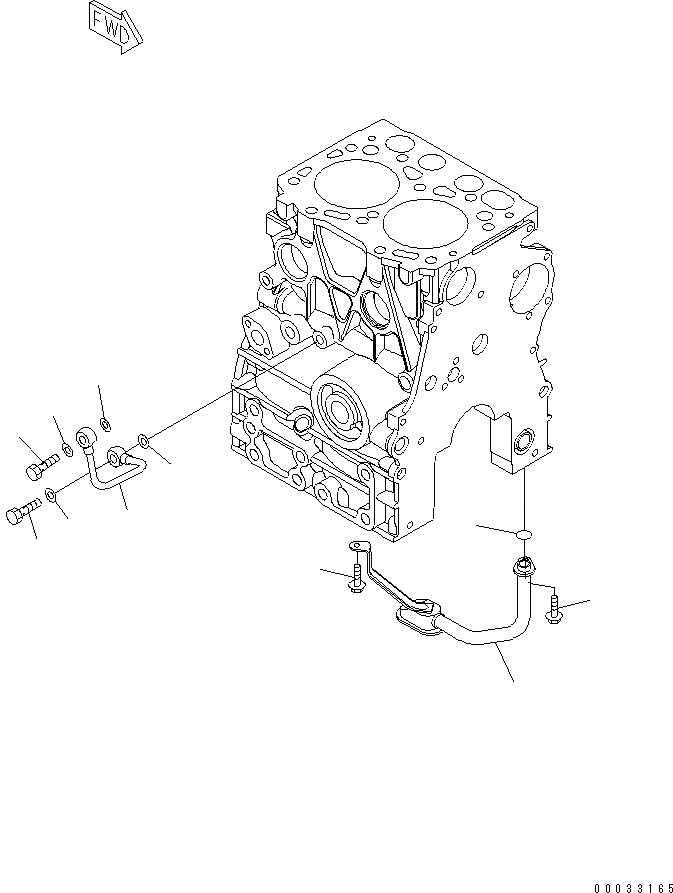 FWD

00033165