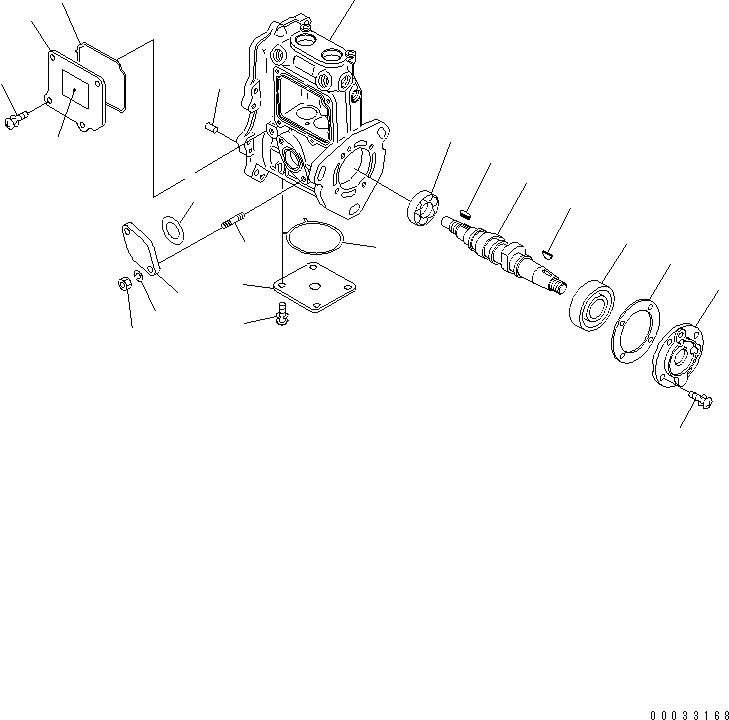 00033168