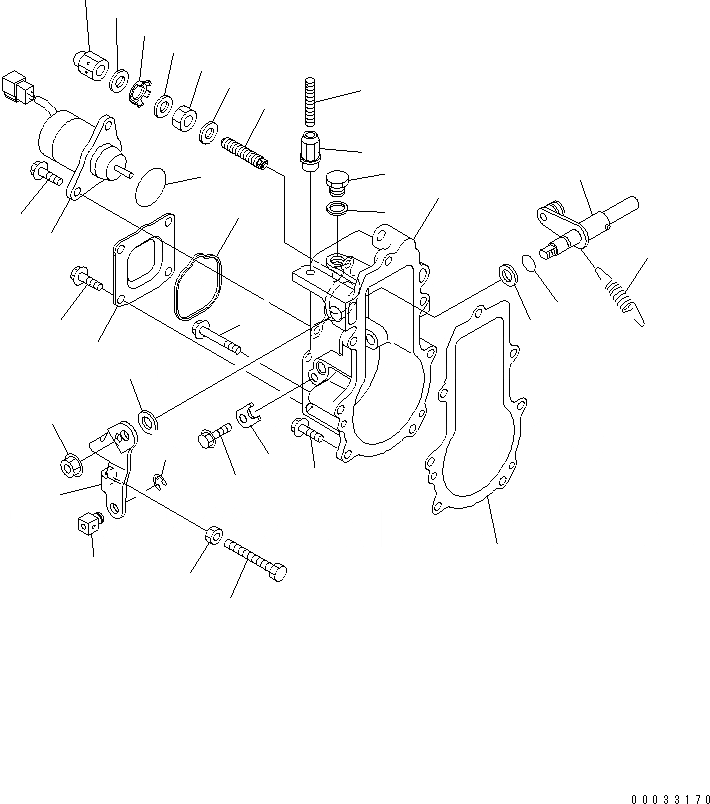 00033170