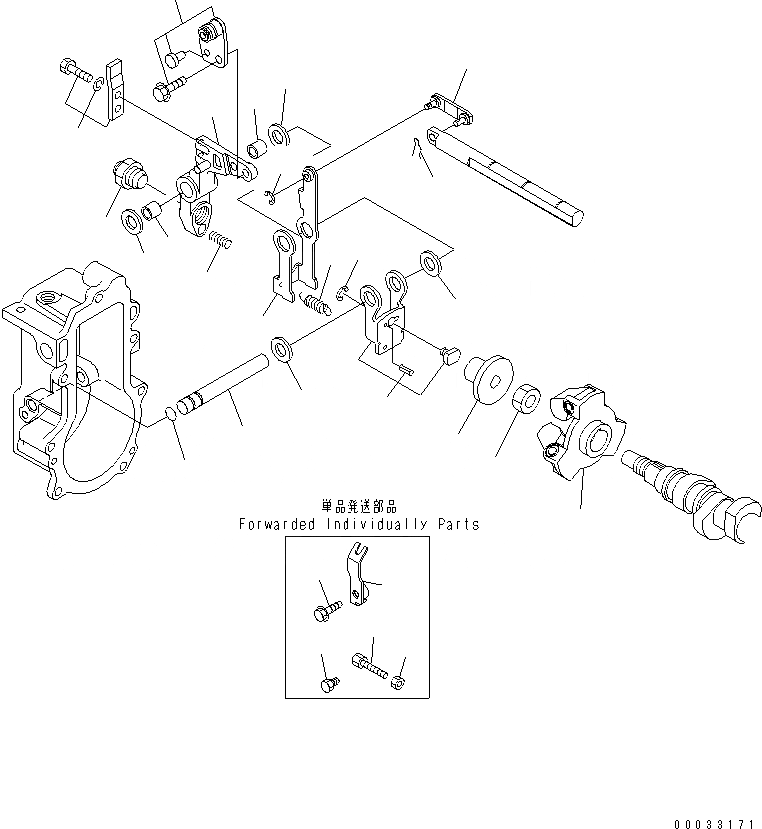 単品発送部品
Forwarded Individually Parts

00033171