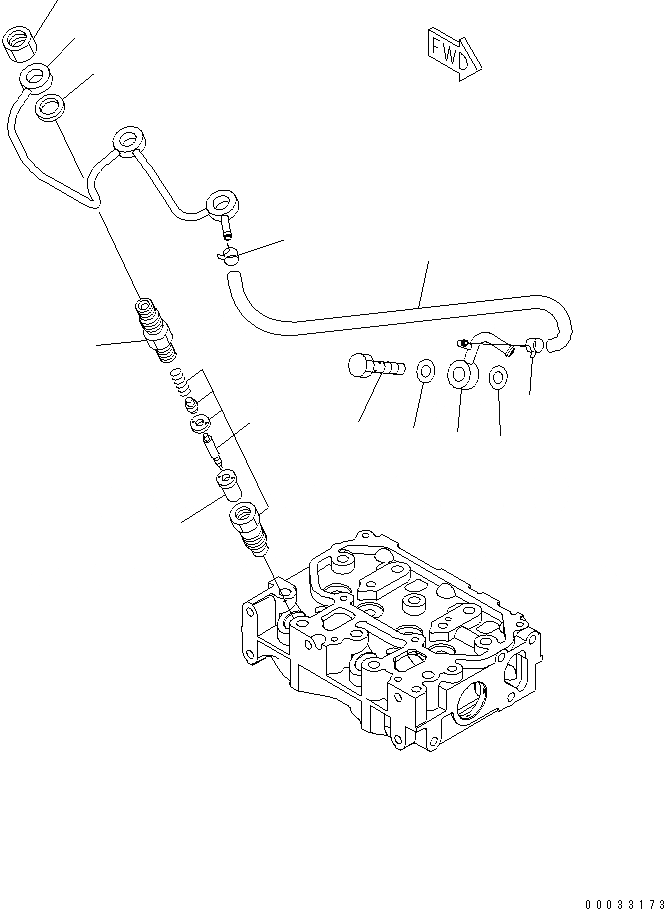 FWD

00033173