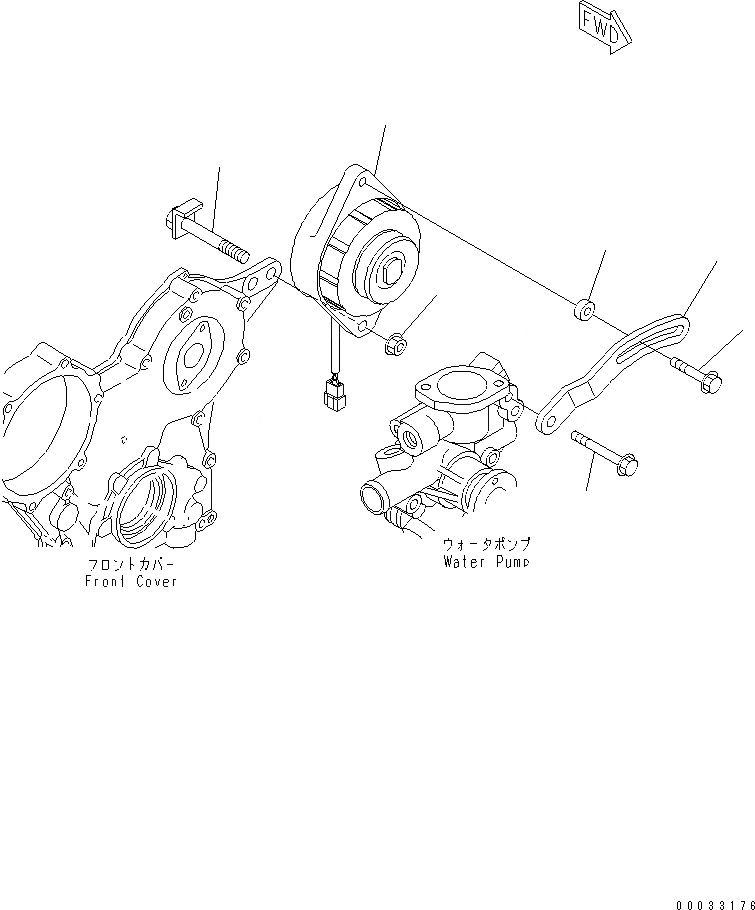 FWD

フロントカバー
Front Cover

ウォータポンプ
Water Pump

00033176