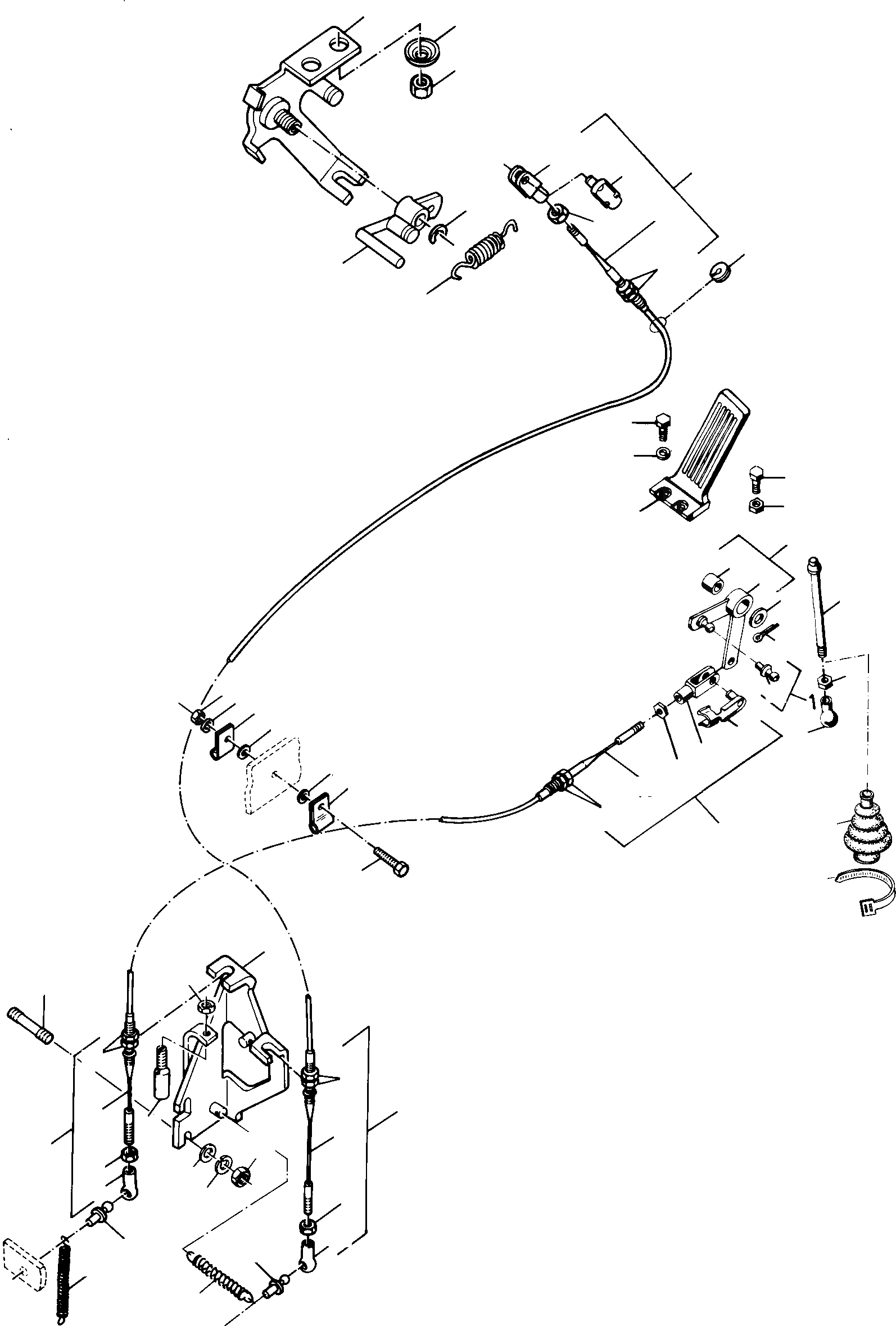 1