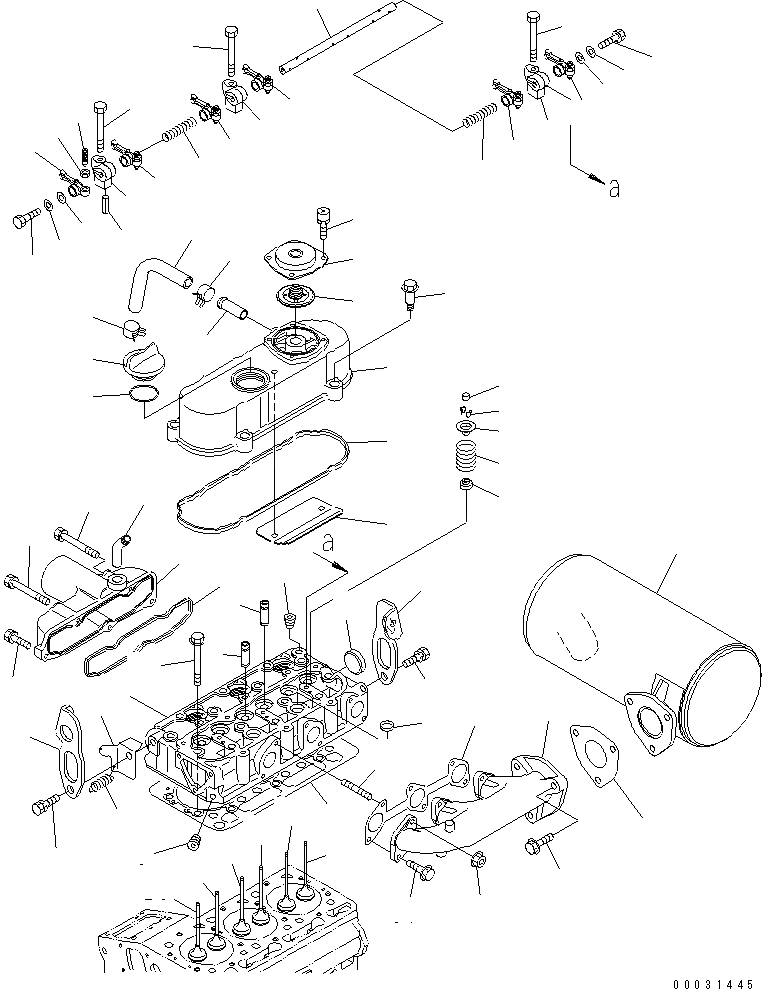 a

a

00031445