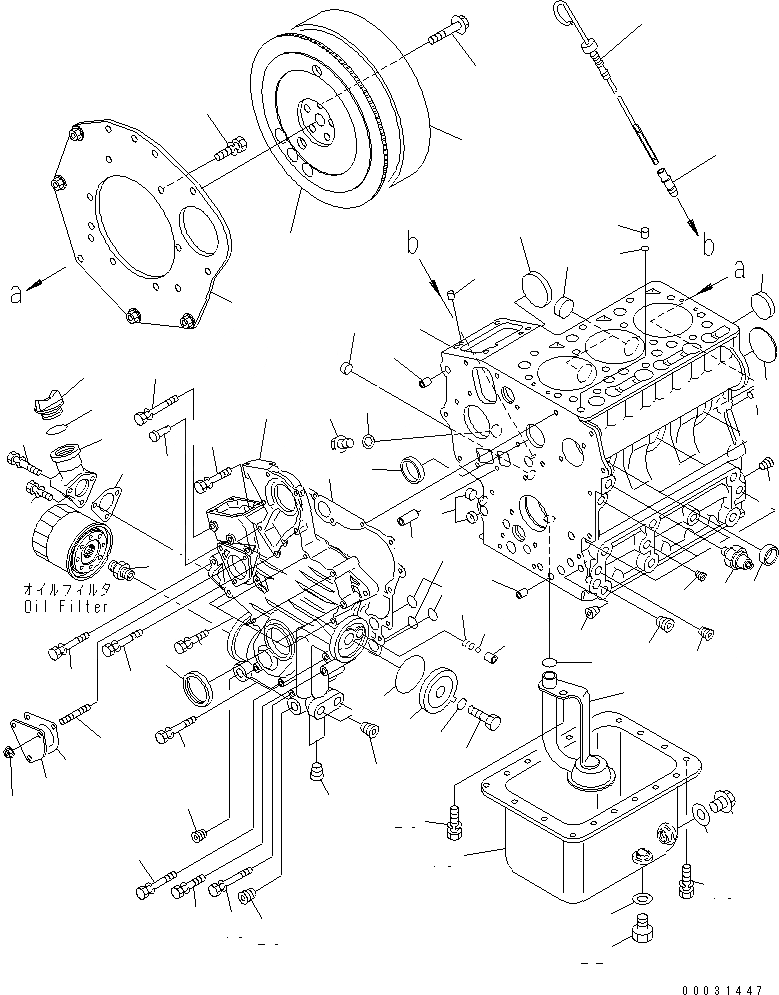 a
b
b
a
オイルフィルタ
Oil Filter
00031447