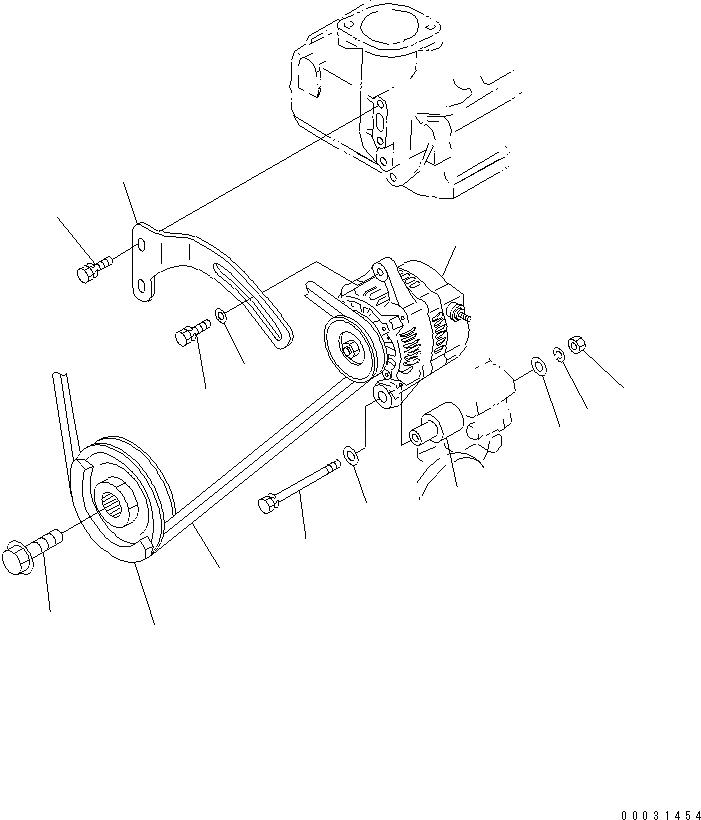 00031454