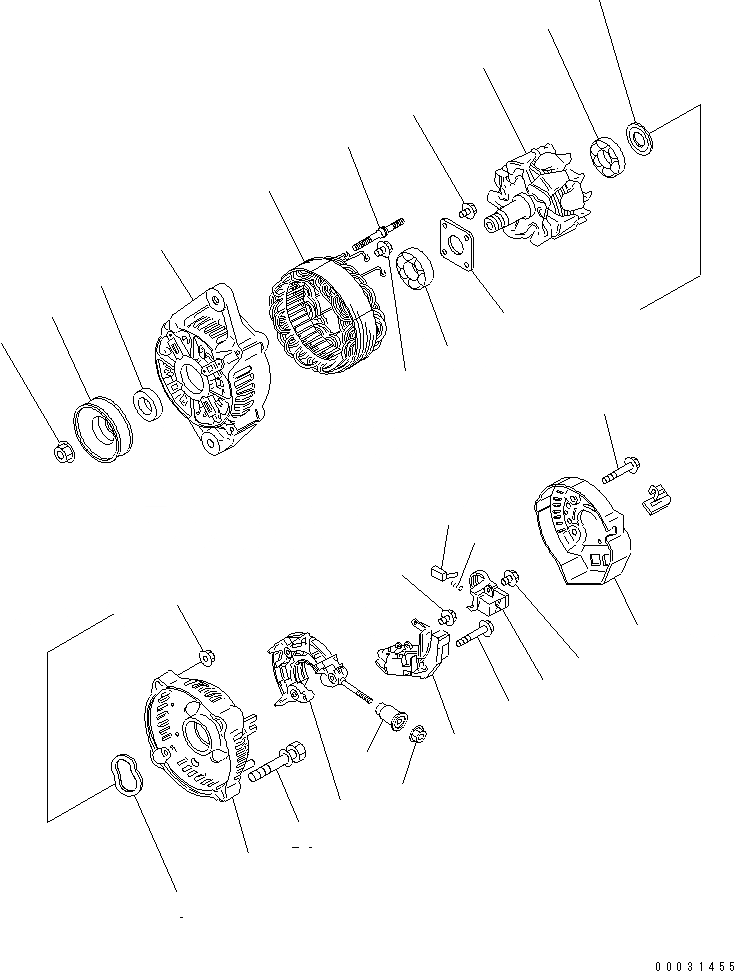 00031455