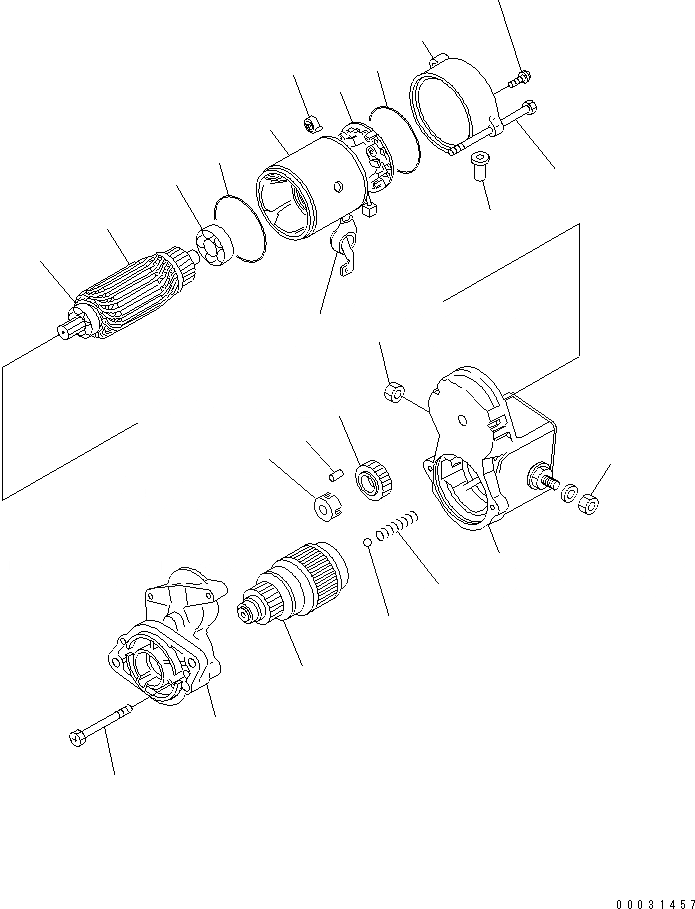 00031457