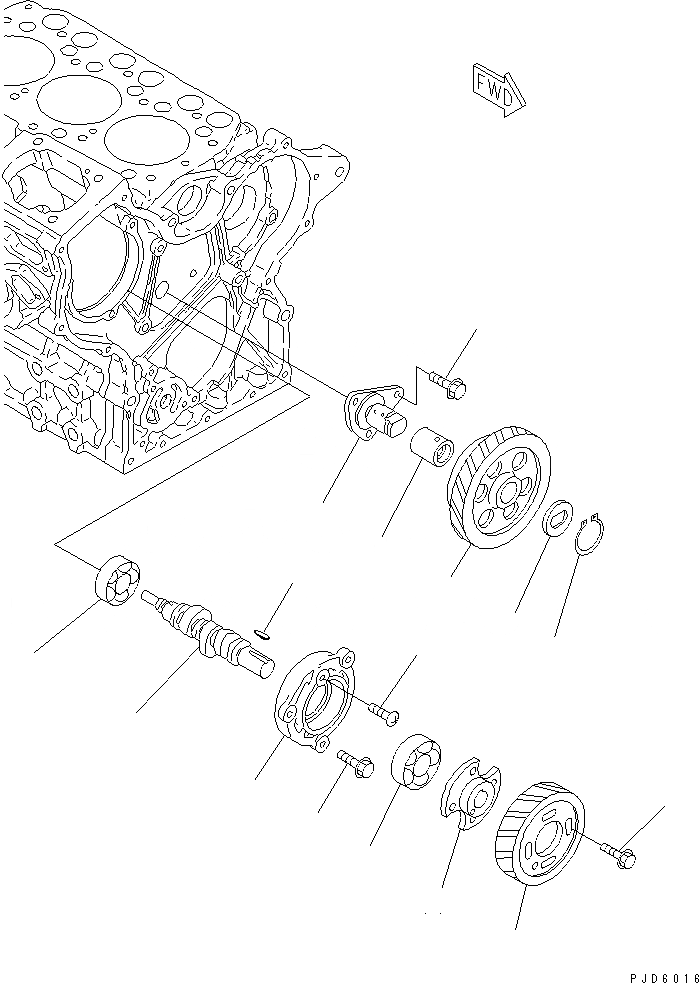 FWD

PJD6016