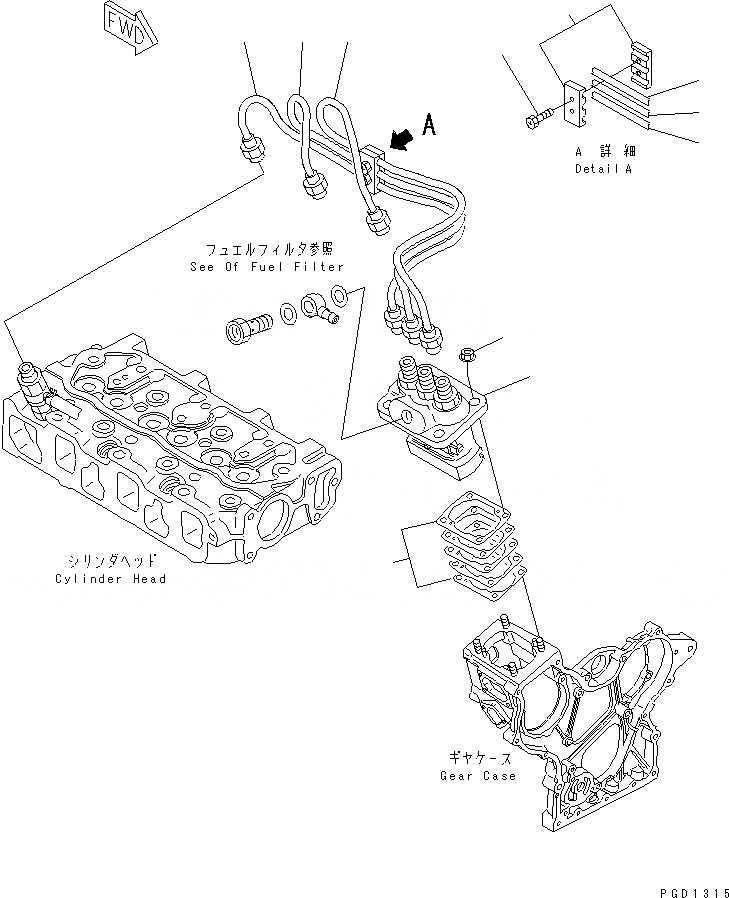 FWD

A

A 詳細
Detail A

フュエルフィルタ参照
See Of Fuel Filter

シリンダヘッド
Cylinder Head

ギヤケース
Gear Case

PGD1315