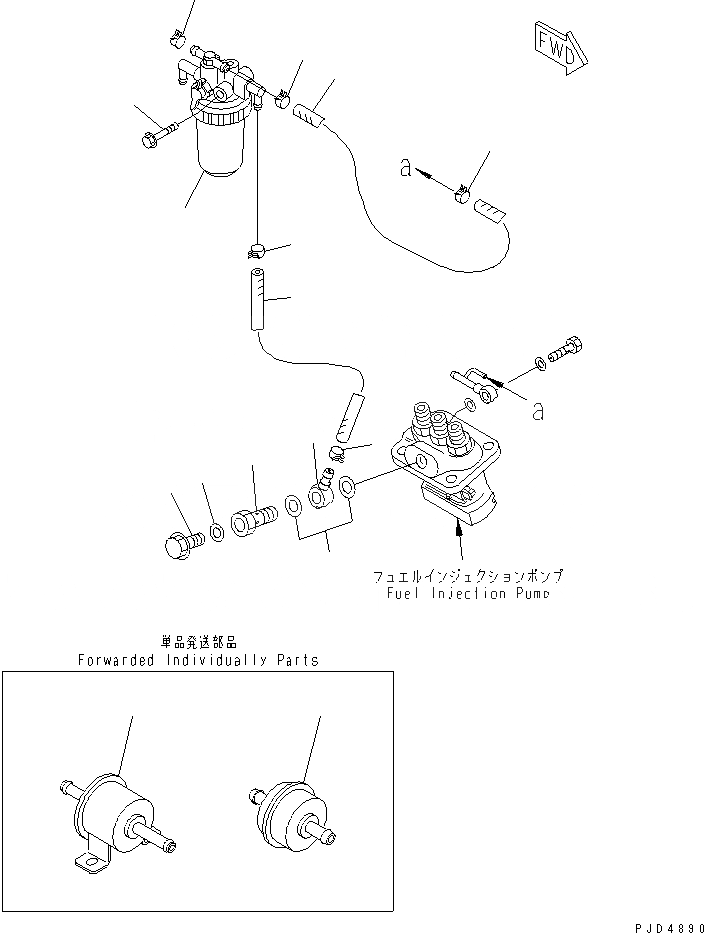 FWD

a

a

フュエルインジェクションポンプ
Fuel Injection Pump

単品発送部品
Forwarded Individually Parts

PJD4890