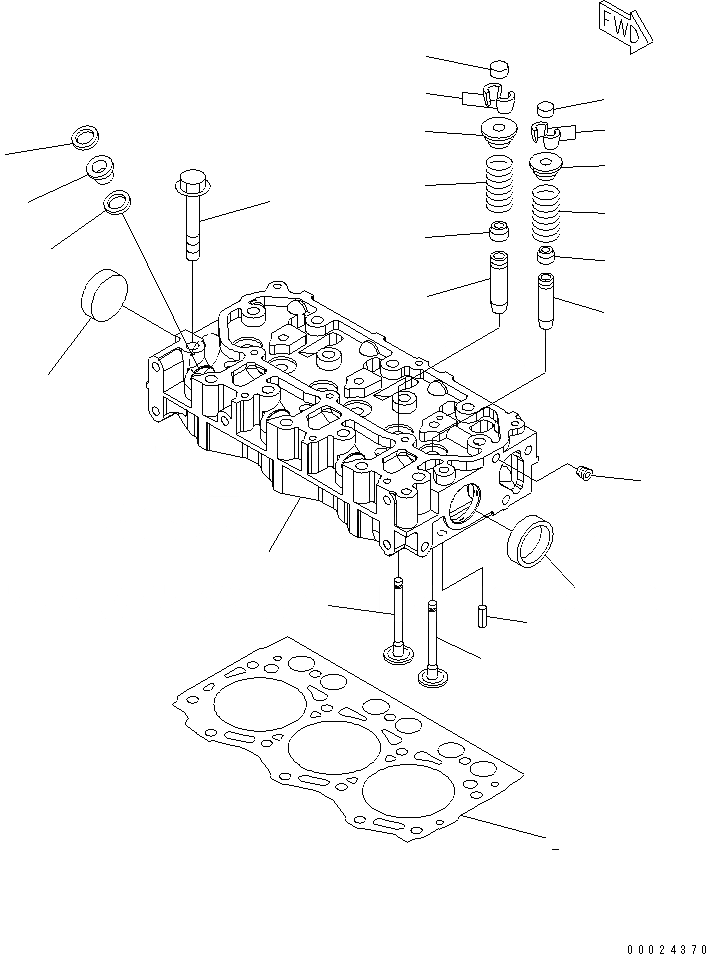 FWD

00024370