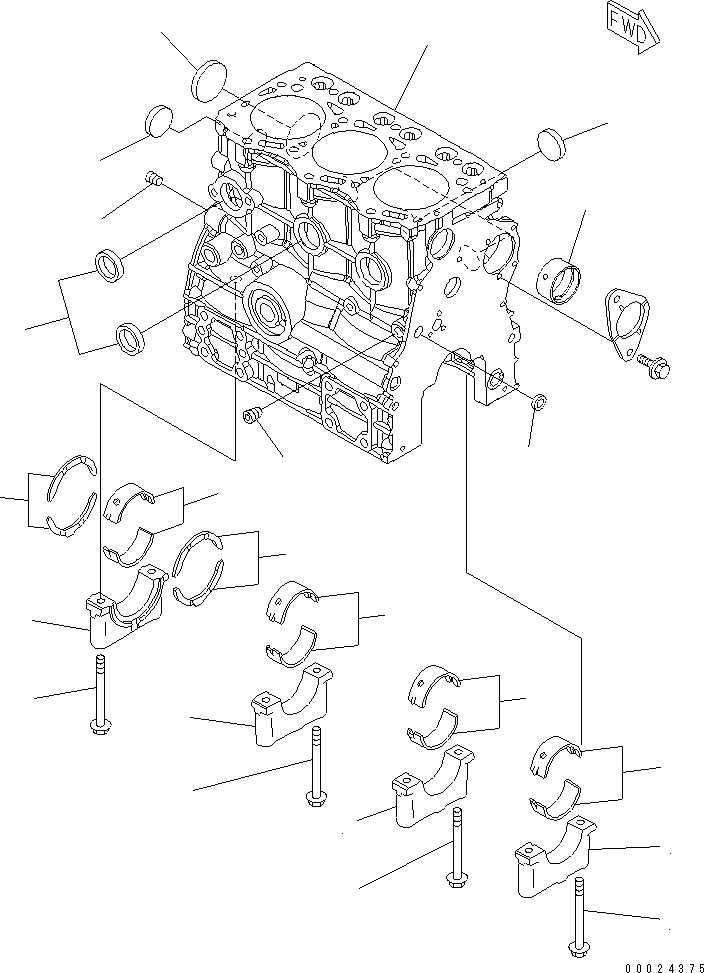 FWD

00024375