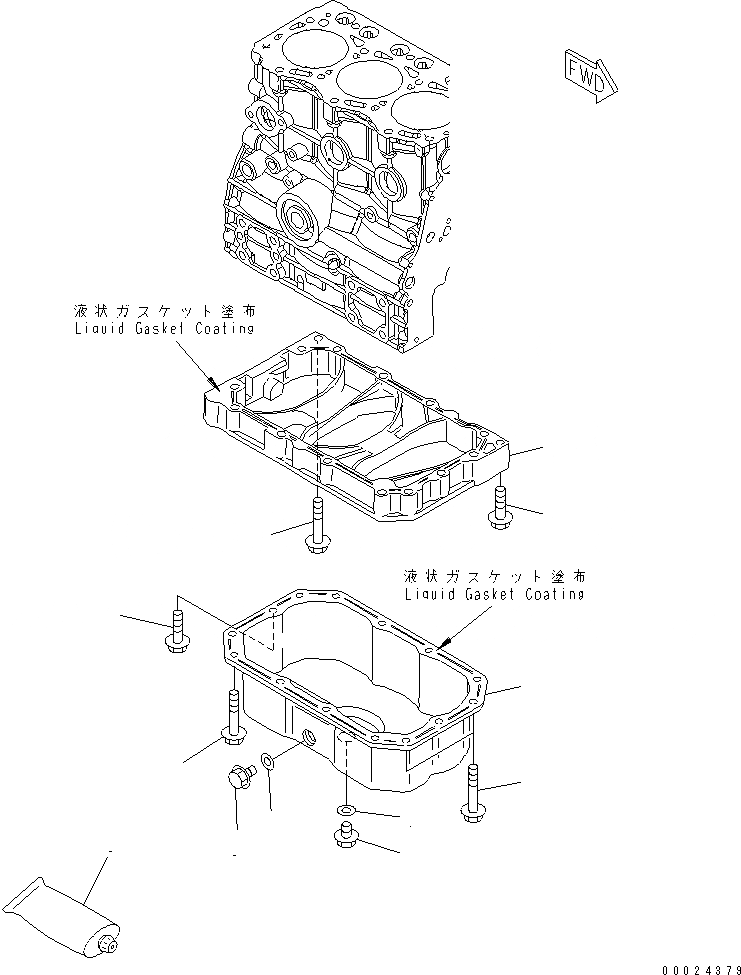 FWD

液状ガスケット塗布
Liquid Gasket Coating

液状ガスケット塗布
Liquid Gasket Coating

00024379